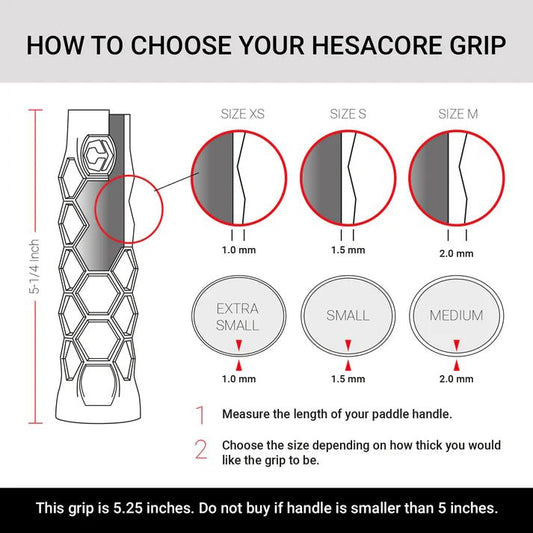 HOW TO CHOOSE YOUR HESACORE GRIP

5-1/4 Inch

SIZE XS

SIZE S

SIZE M

1.0 mm

1.5 mm

2.0 mm

EXTRA SMALL

SMALL

MEDIUM

1.0 mm

1.5 mm

2.0 mm

1 Measure the length of your paddle handle.

2 Choose the size depending on how thick you would like the grip to be.

This grip is 5.25 inches. Do not buy if handle is smaller than 5 inches.